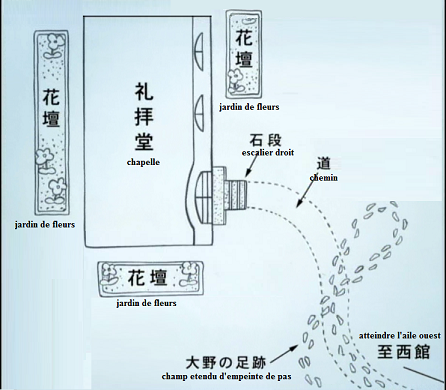 花壇
jardin de fleurs

礼拝堂
chapelle

花壇
jardin de fleurs

石段
escalier droit

道
chemin

花壇
jardin de fleurs

大野の足跡
champ etendu d'empeinte de pas

atteindre l'aile ouest
至西館